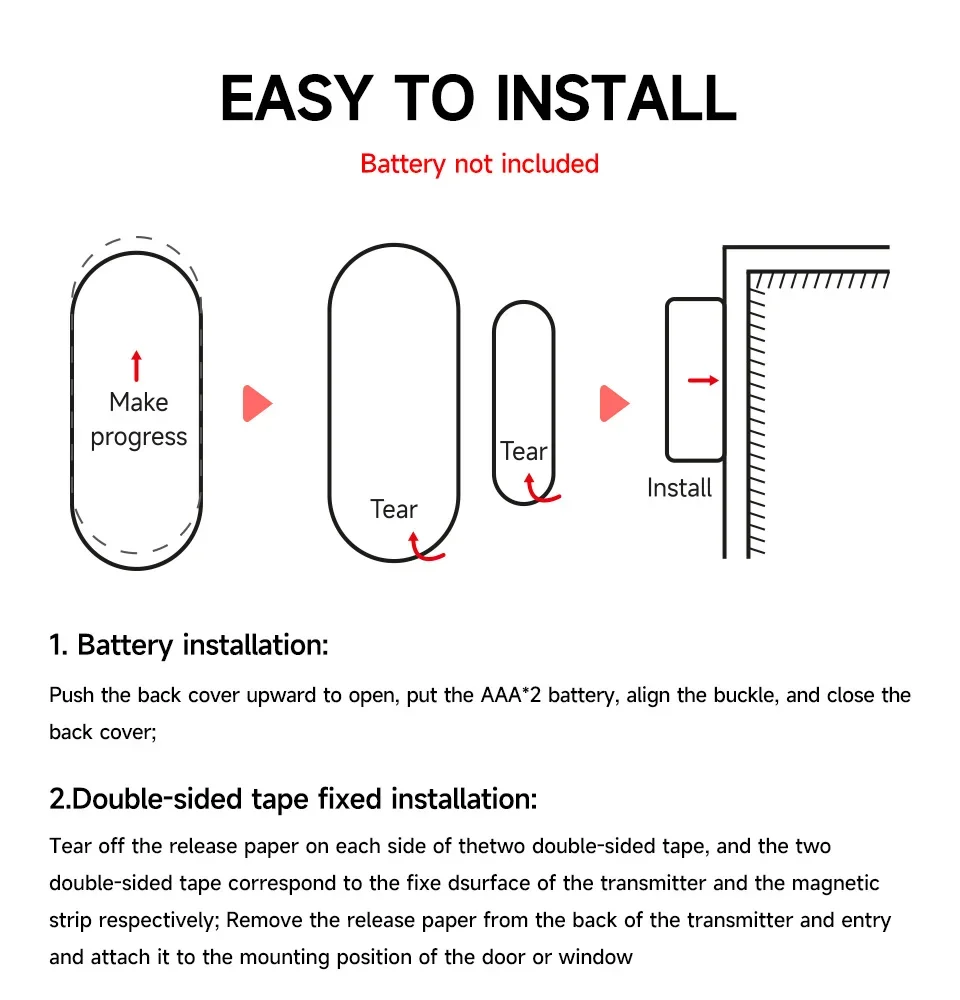 EASY TO INSTALL

Battery not included

Make progress

Tear

Tear

Install

1. Battery installation:

Push the back cover upward to open, put the AAA*2 battery, align the buckle, and close the back cover;

2.Double-sided tape fixed installation:

Tear off the release paper on each side of thetwo double-sided tape, and the two double-sided tape correspond to the fixe dsurface of the transmitter and the magnetic strip respectively; Remove the release paper from the back of the transmitter and entry and attach it to the mounting position of the door or window