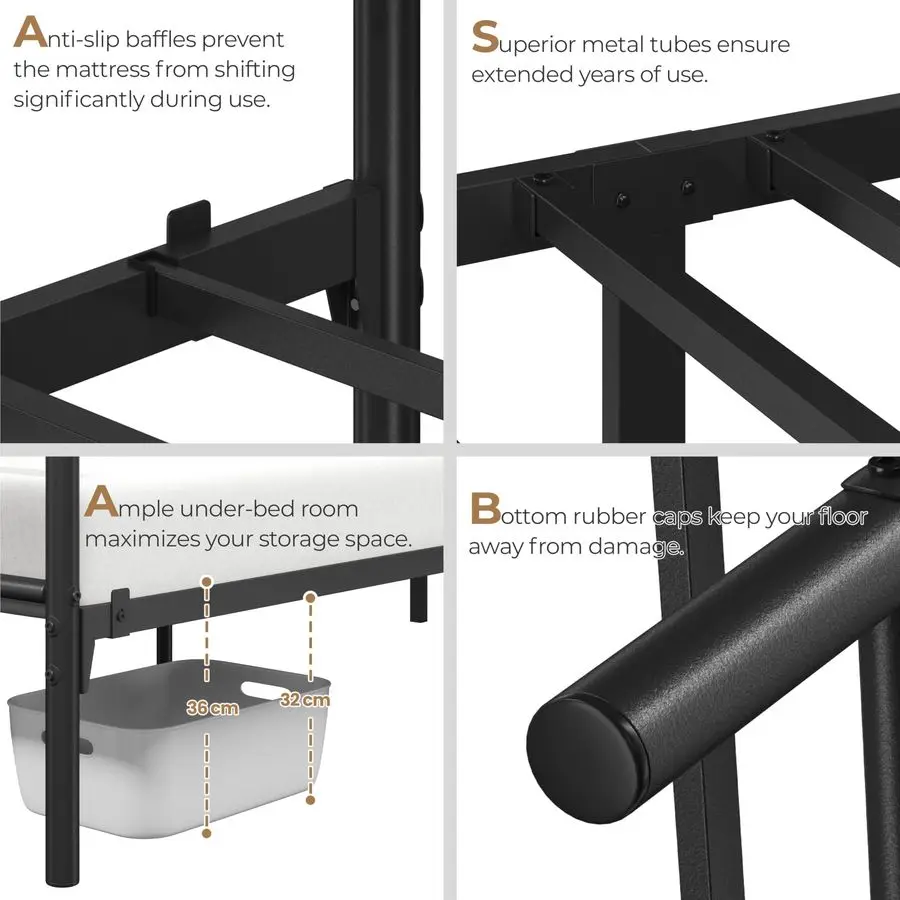 Anti-slip baffles prevent the mattress from shifting significantly during use.

Superior metal tubes ensure extended years of use.

Ample under-bed room maximizes your storage space.

36 cm

32 cm

Bottom rubber caps keep your floor away from damage.