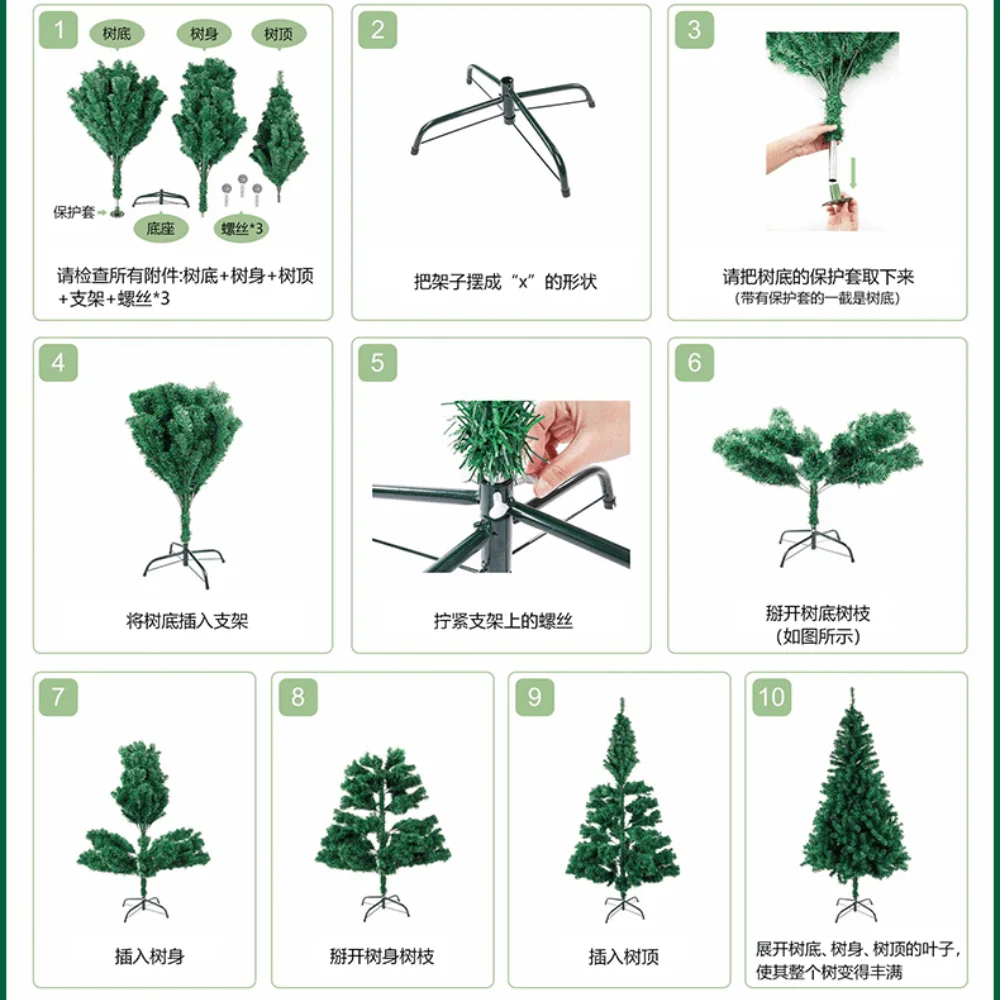 1
树底 树身 树顶
保护套
底座 螺丝*3
请检查所有附件:树底+树身+树顶+支架+螺丝*3

2
把架子摆成“x”的形状

3
请把树底的保护套取下来
(带有保护套的一截是树底)

4
将树底插入支架

5
拧紧支架上的螺丝

6
掰开树底树枝
(如图所示)

7
插入树身

8
掰开树身树枝

9
插入树顶

10
展开树底、树身、树顶的叶子，使其整个树变得丰满