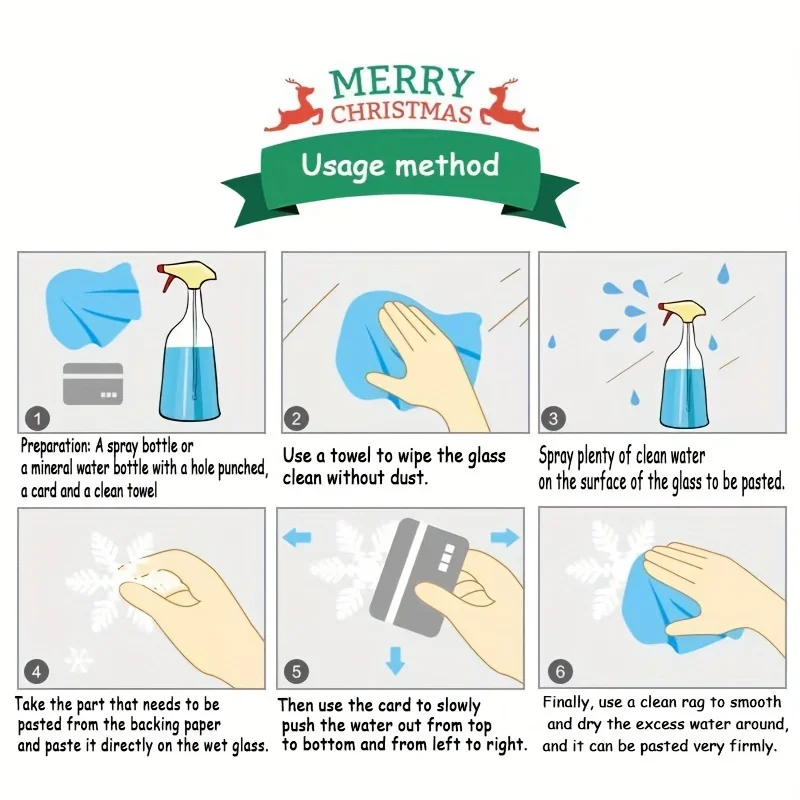 MERRY CHRISTMAS

Usage method

1
Preparation: A spray bottle or a mineral water bottle with a hole punched, a card and a clean towel

2
Use a towel to wipe the glass clean without dust.

3
Spray plenty of clean water on the surface of the glass to be pasted.

4
Take the part that needs to be pasted from the backing paper and paste it directly on the wet glass.

5
Then use the card to slowly push the water out from top to bottom and from left to right.

6
Finally, use a clean rag to smooth and dry the excess water around, and it can be pasted very firmly.