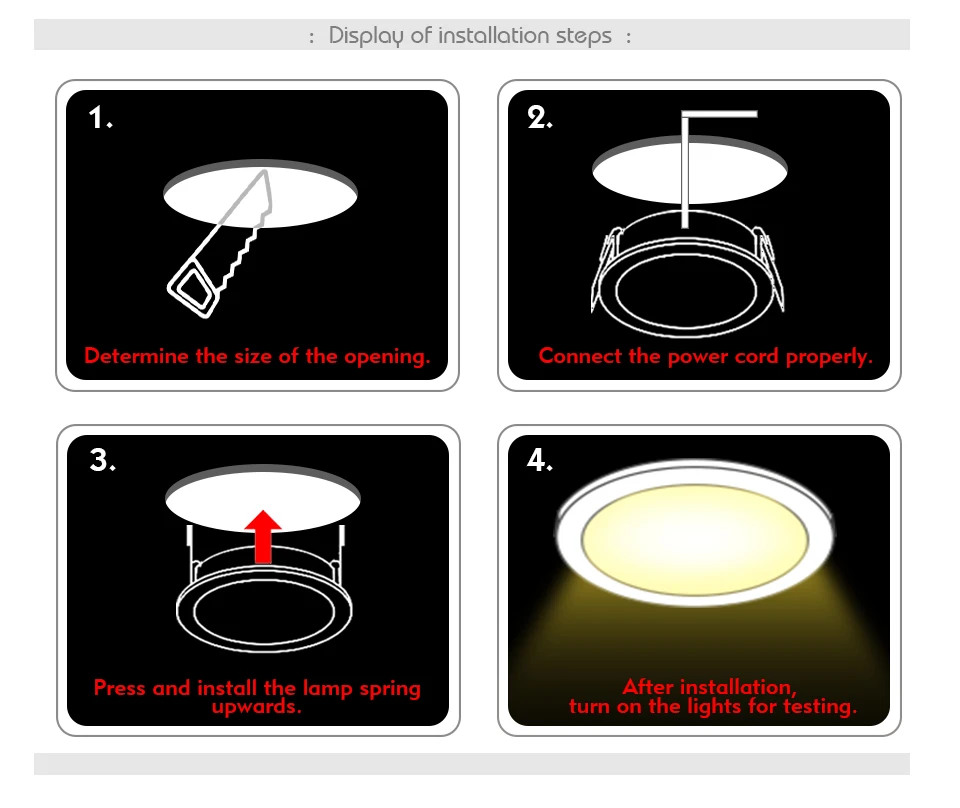 : Display of installation steps :

1.

Determine the size of the opening.

2.

Connect the power cord properly.

3.

Press and install the lamp spring upwards.

4.

After installation, turn on the lights for testing.