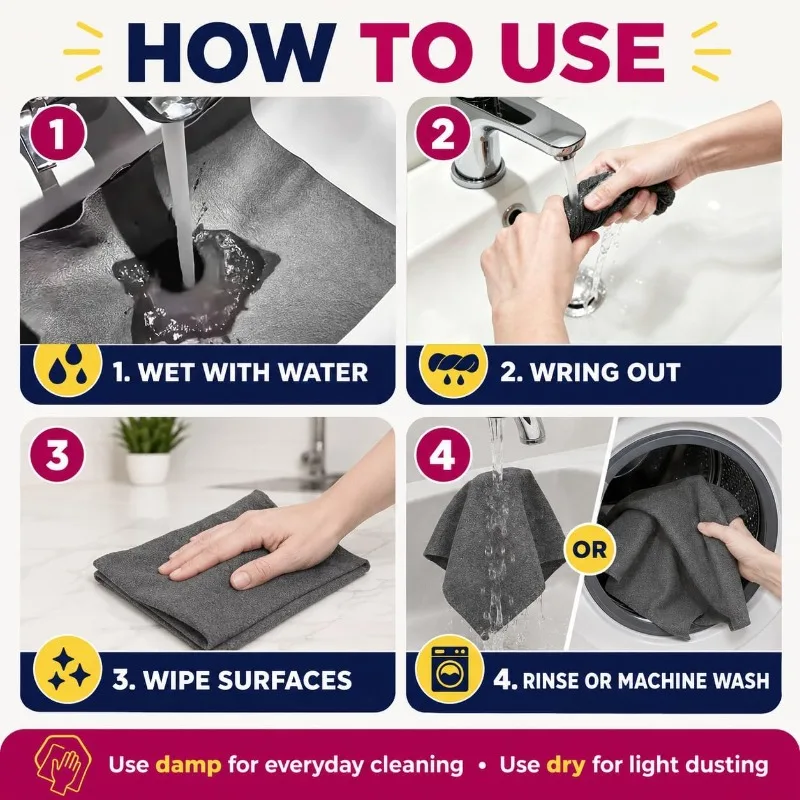 HOW TO USE

1

1. WET WITH WATER

2

2. WRING OUT

3

3. WIPE SURFACES

4

OR

4. RINSE OR MACHINE WASH

Use damp for everyday cleaning • Use dry for light dusting