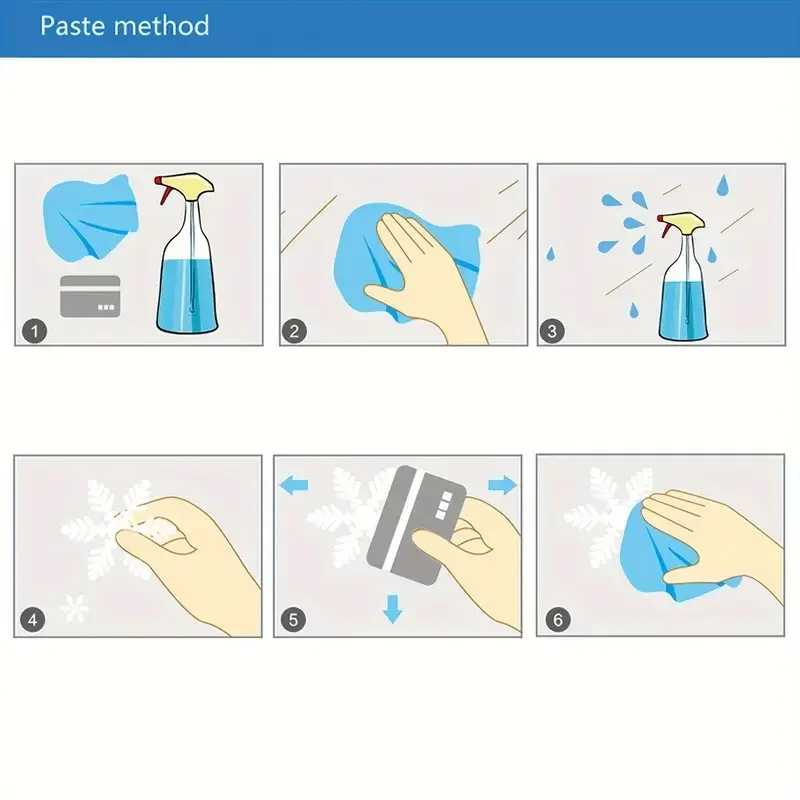 Paste method

1

2

3

4

5

6