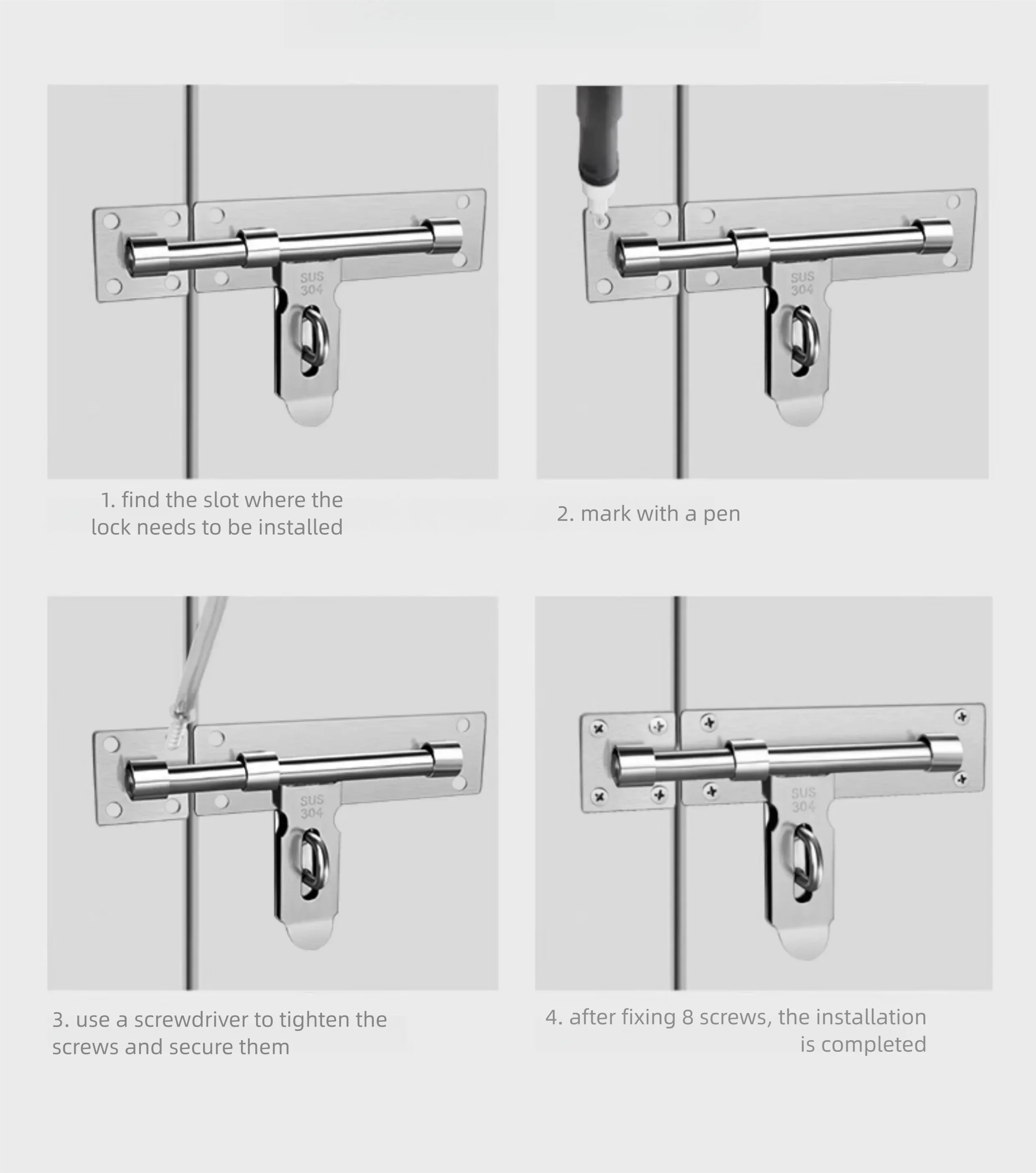 SUS
304

1. find the slot where the lock needs to be installed

SUS
304

2. mark with a pen

SUS
304

3. use a screwdriver to tighten the screws and secure them

SUS
304

4. after fixing 8 screws, the installation is completed