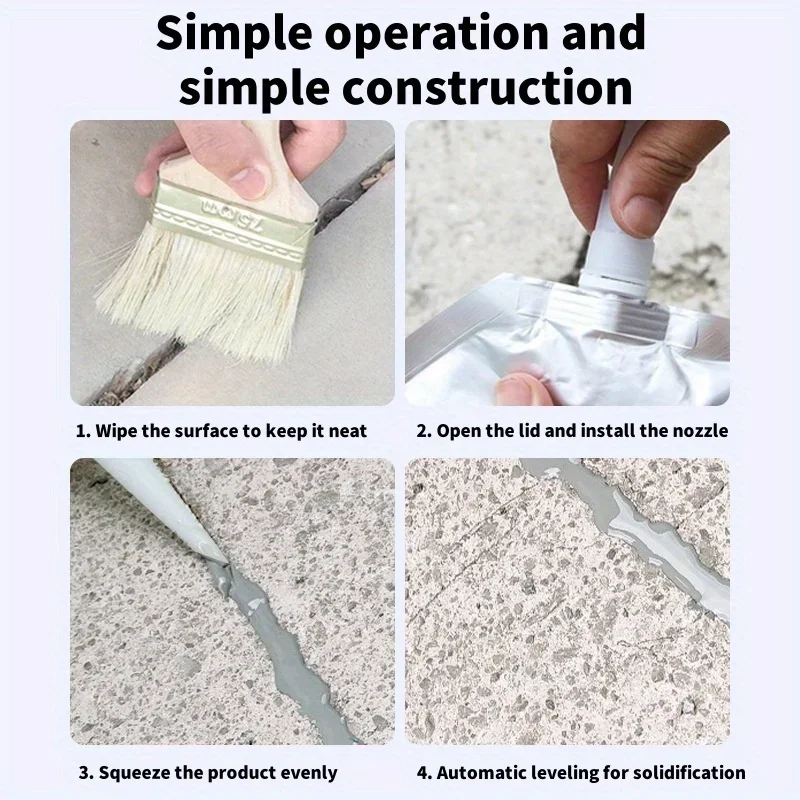 Simple operation and simple construction

75mm

1. Wipe the surface to keep it neat

2. Open the lid and install the nozzle

3. Squeeze the product evenly

4. Automatic leveling for solidification