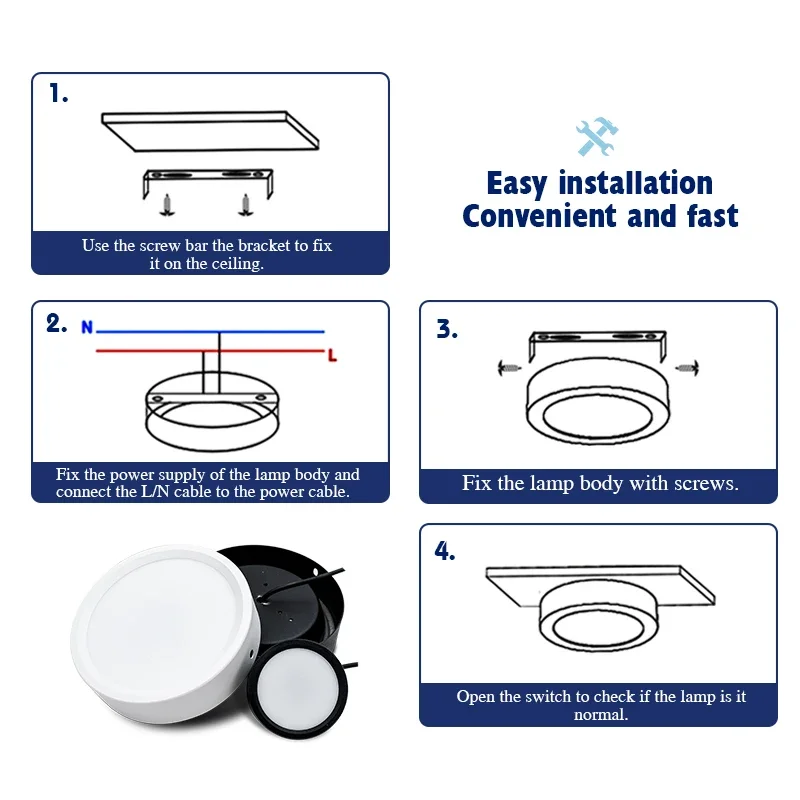 1.

Use the screw bar the bracket to fix it on the ceiling.

Easy installation
Convenient and fast

2. N

L

Fix the power supply of the lamp body and connect the L/N cable to the power cable.

3.

Fix the lamp body with screws.

4.

Open the switch to check if the lamp is it normal.