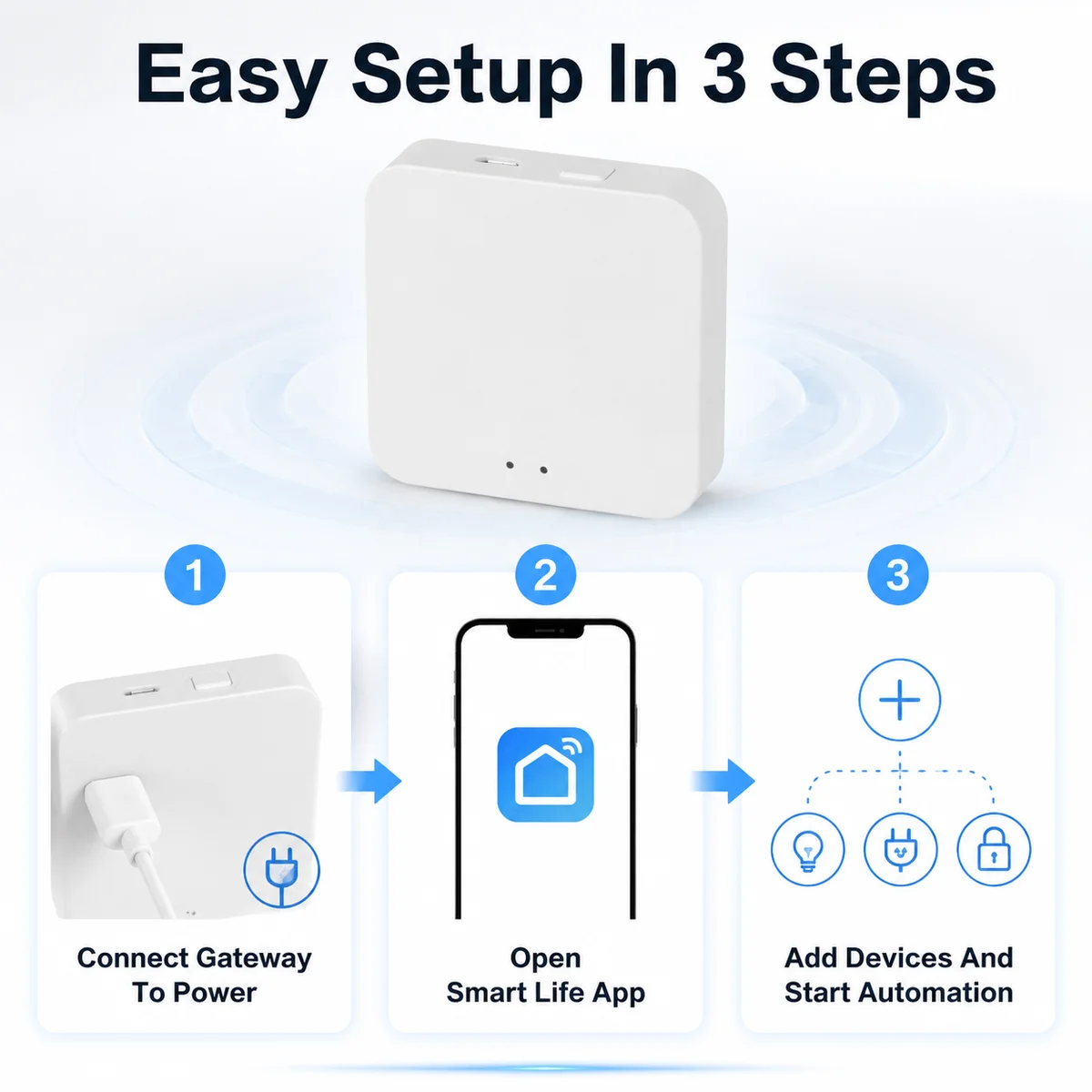 Easy Setup In 3 Steps

1

Connect Gateway To Power

2

Open Smart Life App

3

Add Devices And Start Automation