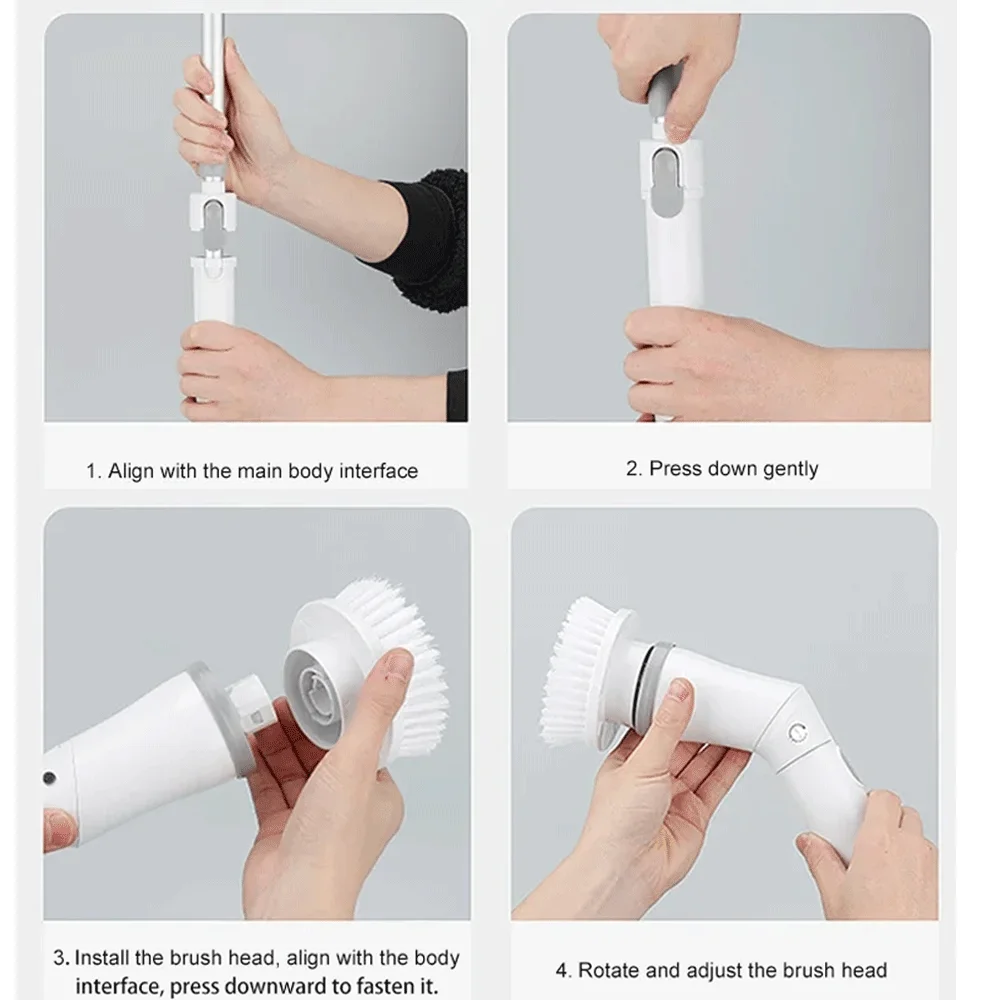 1. Align with the main body interface

2. Press down gently

3. Install the brush head, align with the body interface, press downward to fasten it.

4. Rotate and adjust the brush head