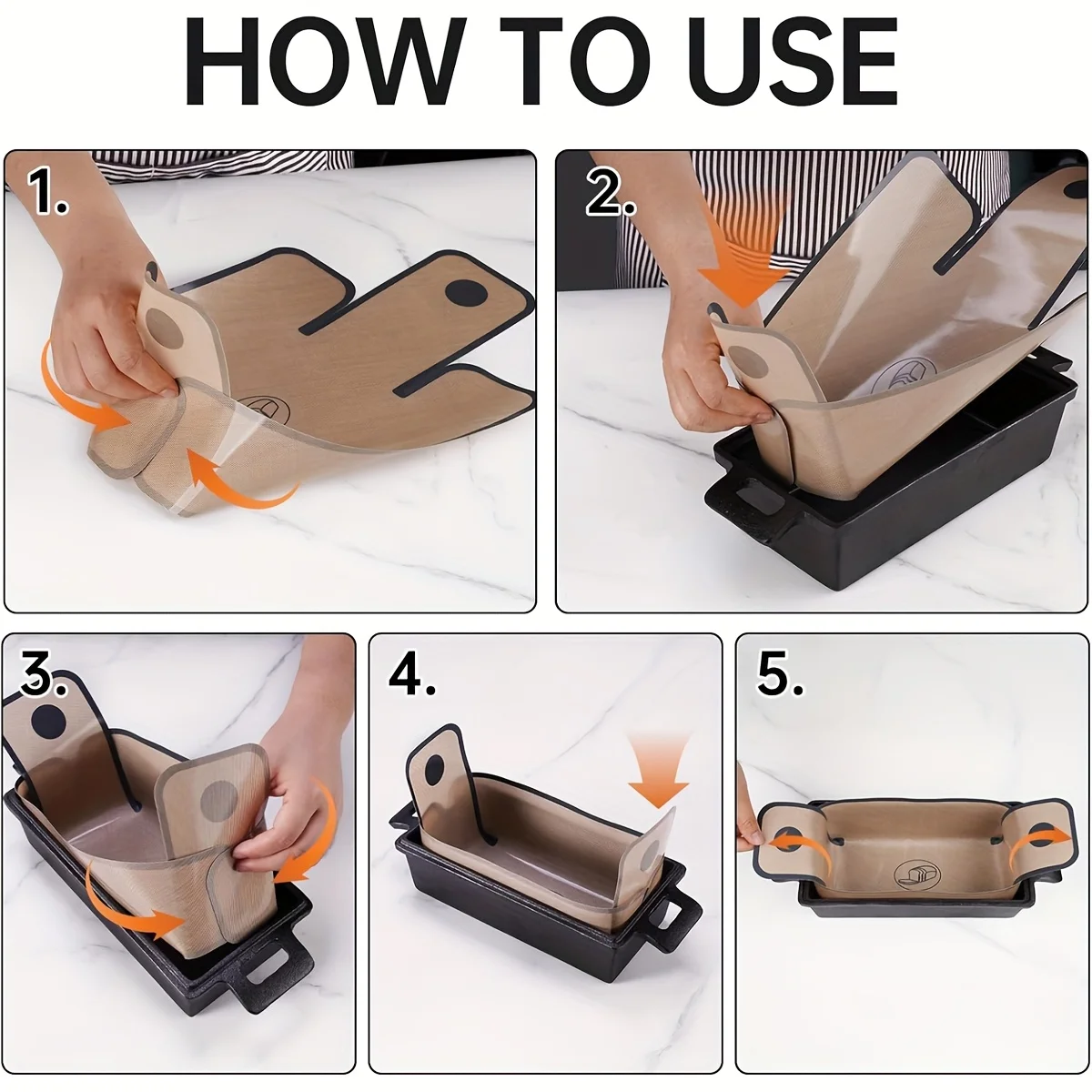 HOW TO USE

1.

2.

3.

4.

5.