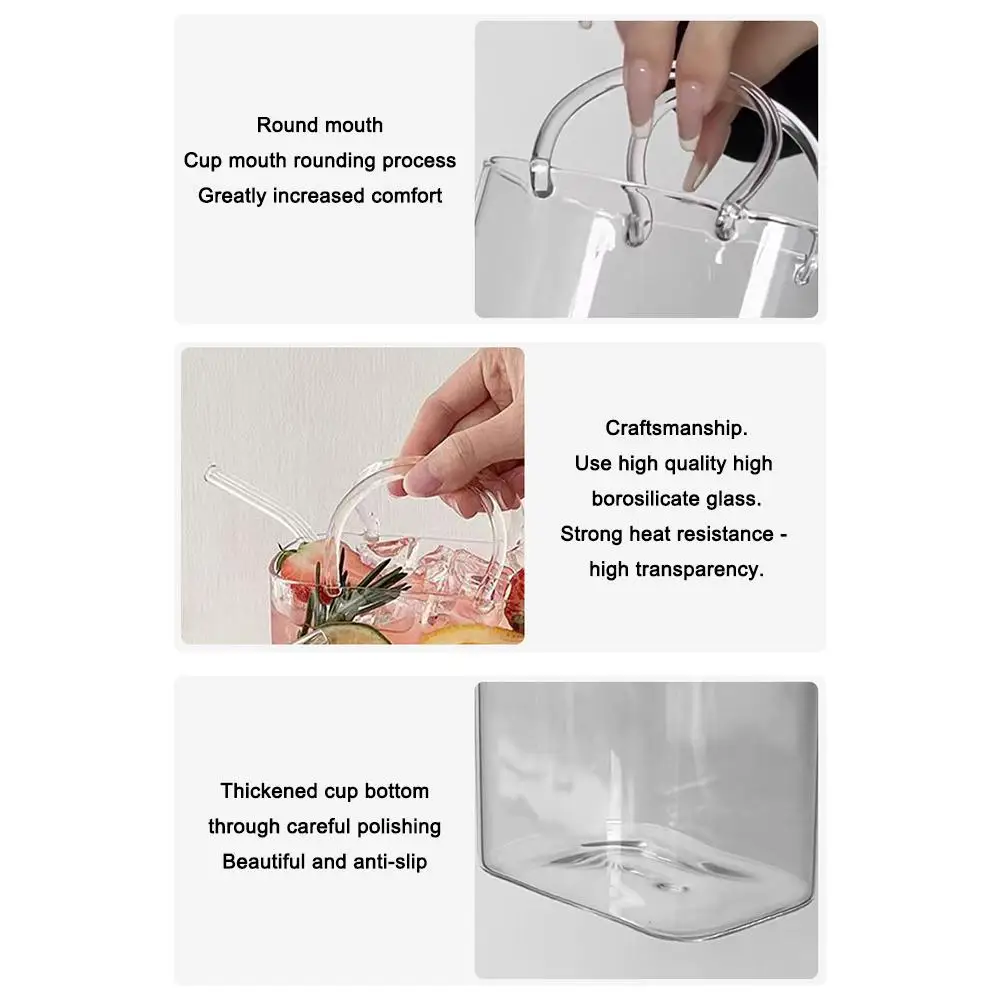 Round mouth
Cup mouth rounding process
Greatly increased comfort

Craftsmanship.
Use high quality high
borosilicate glass.
Strong heat resistance -
high transparency.

Thickened cup bottom
through careful polishing
Beautiful and anti-slip