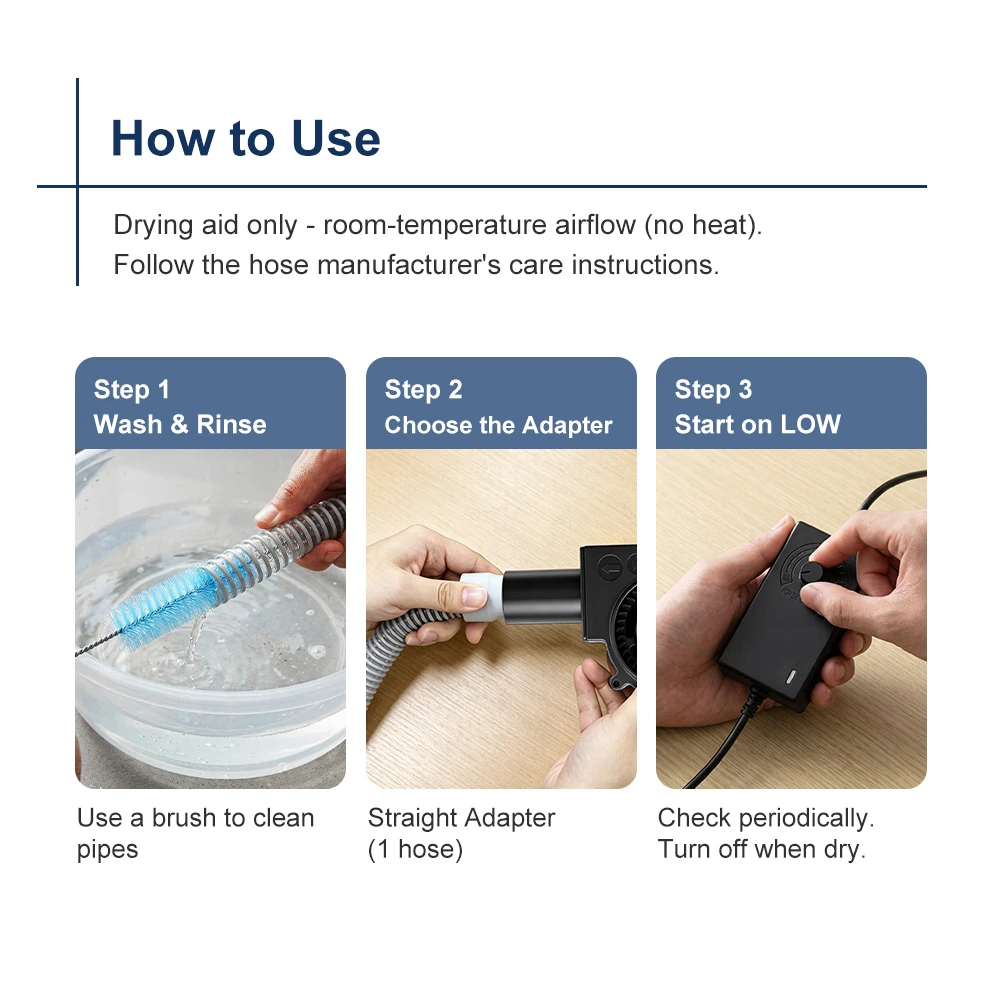 How to Use

Drying aid only - room-temperature airflow (no heat).
Follow the hose manufacturer's care instructions.

Step 1
Wash & Rinse

Use a brush to clean pipes

Step 2
Choose the Adapter

Straight Adapter
(1 hose)

Step 3
Start on LOW

Check periodically.
Turn off when dry.